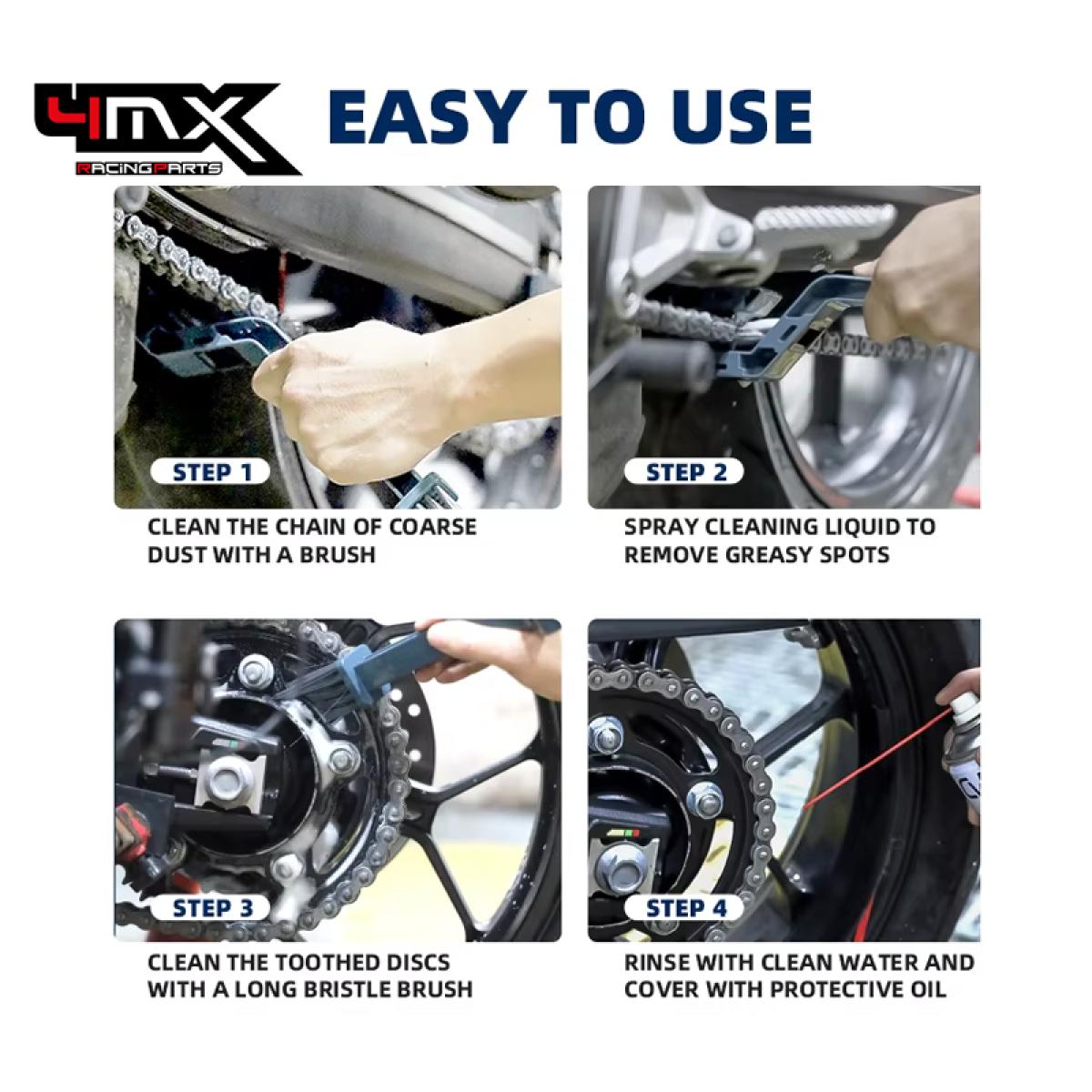 4MX
RACINGPARTS

EASY TO USE

STEP 1

CLEAN THE CHAIN OF COARSE DUST WITH A BRUSH

STEP 2

SPRAY CLEANING LIQUID TO REMOVE GREASY SPOTS

STEP 3

CLEAN THE TOOTHED DISCS WITH A LONG BRISTLE BRUSH

STEP 4

RINSE WITH CLEAN WATER AND COVER WITH PROTECTIVE OIL